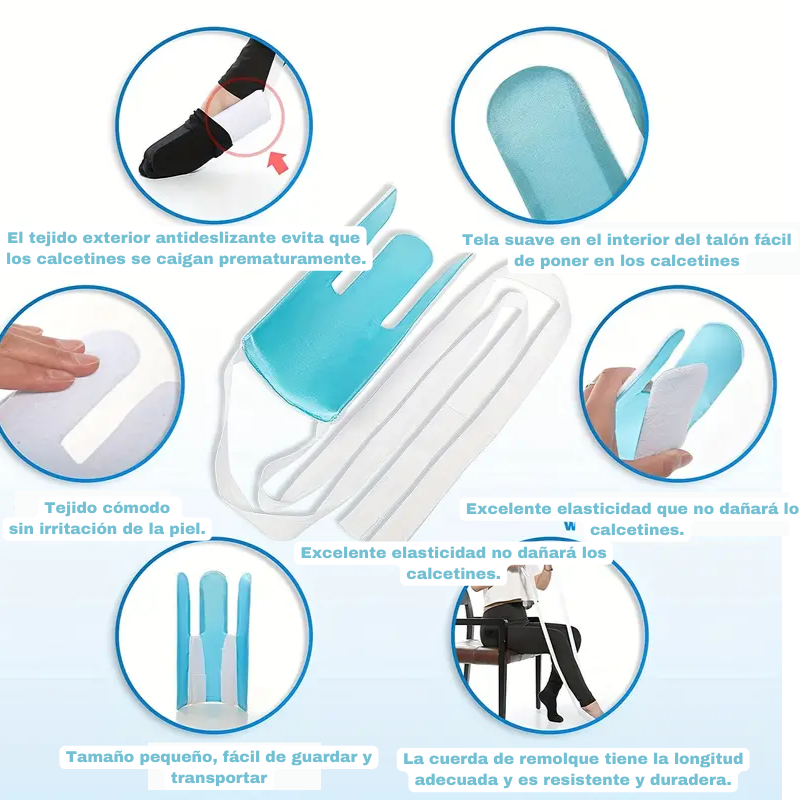 El tejido exterior antideslizante evita que los calcetines se caigan prematuramente.

Tela suave en el interior del talón fácil de poner en los calcetines

Tejido cómodo sin irritación de la piel.

Excelente elasticidad que no dañará lo calcetines.

Excelente elasticidad no dañará los calcetines.

Tamaño pequeño, fácil de guardar y transportar

La cuerda de remolque tiene la longitud adecuada y es resistente y duradera.